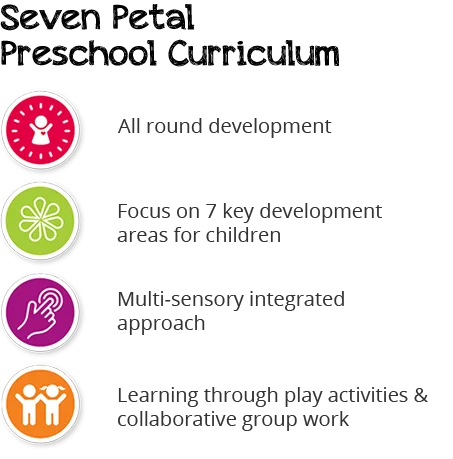 Seven Petal Preschool Curriculum

All round development

Focus on 7 key development areas for children

Multi-sensory integrated approach

Learning through play activities & collaborative group work